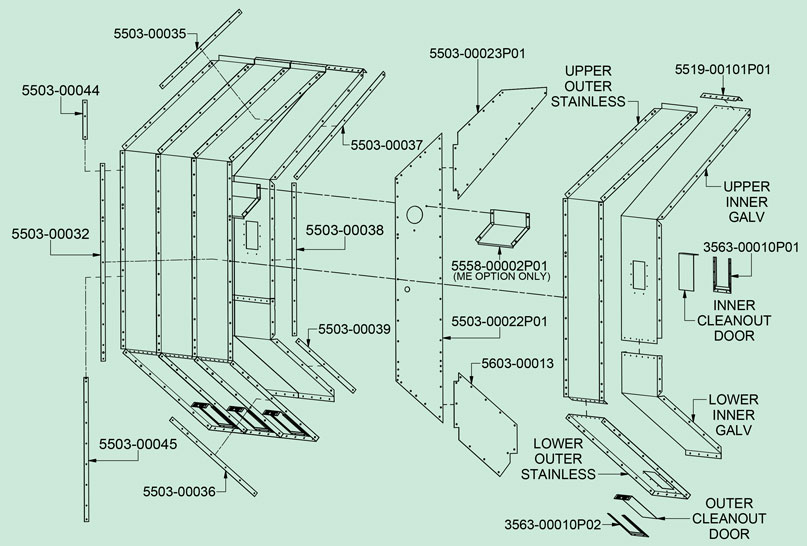 5503-00035

5503-00044

5503-00037

5503-00032

5503-00038

5503-00039

5503-00045

5503-00036

5503-00023P01

5558-00002P01
(ME OPTION ONLY)

5503-00022P01

5603-00013

UPPER OUTER STAINLESS

5519-00101P01

UPPER INNER GALV

3563-00010P01

INNER CLEANOUT DOOR

LOWER INNER GALV

LOWER OUTER STAINLESS

OUTER CLEANOUT DOOR

3563-00010P02