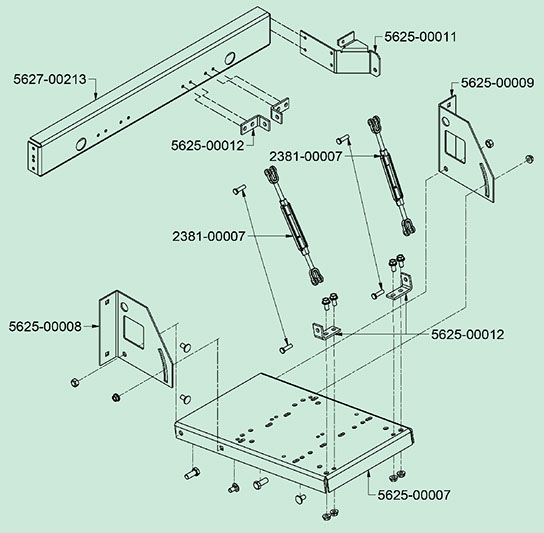 5625-00011

5627-00213

5625-00009

5625-00012

2381-00007

2381-00007

5625-00008

5625-00012

5625-00007