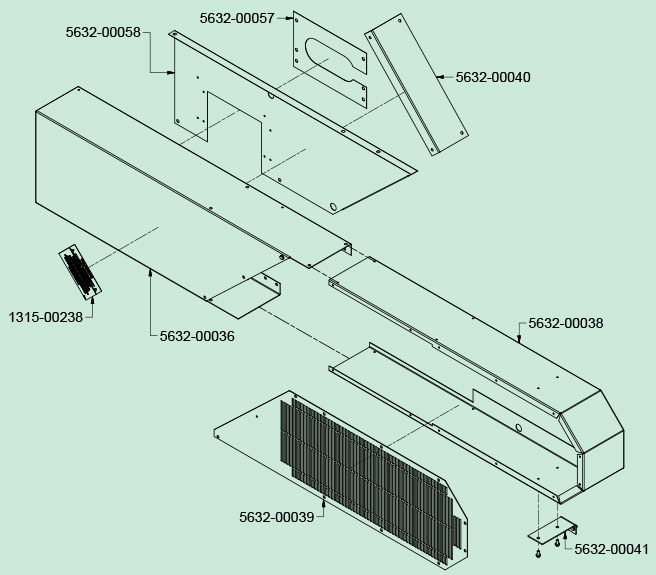 5632-00057
5632-00058
5632-00040
1315-00238
5632-00036
5632-00038
5632-00039
5632-00041