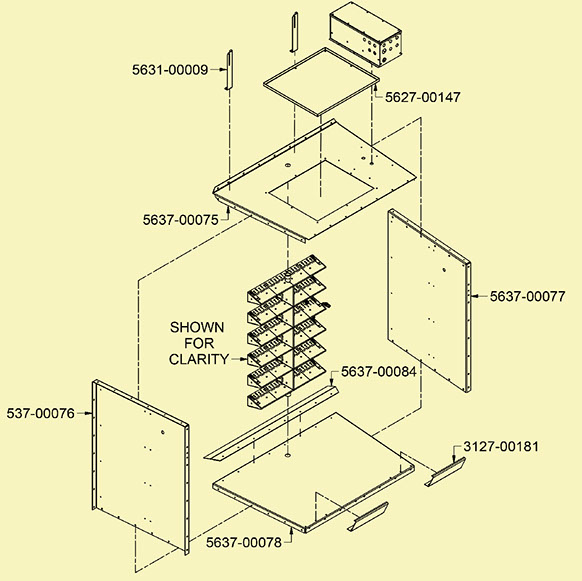 5631-00009

5627-00147

5637-00075

5637-00077

SHOWN FOR CLARITY

5637-00084

537-00076

3127-00181

5637-00078