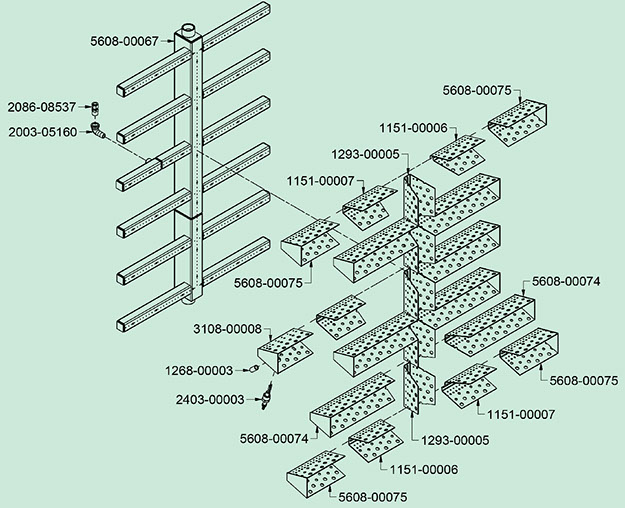 5608-00067

2086-08537

2003-05160

5608-00075

1151-00006

1293-00005

1151-00007

5608-00075

5608-00074

3108-00008

1268-00003

2403-00003

5608-00075

1151-00007

5608-00074

1293-00005

1151-00006

5608-00075