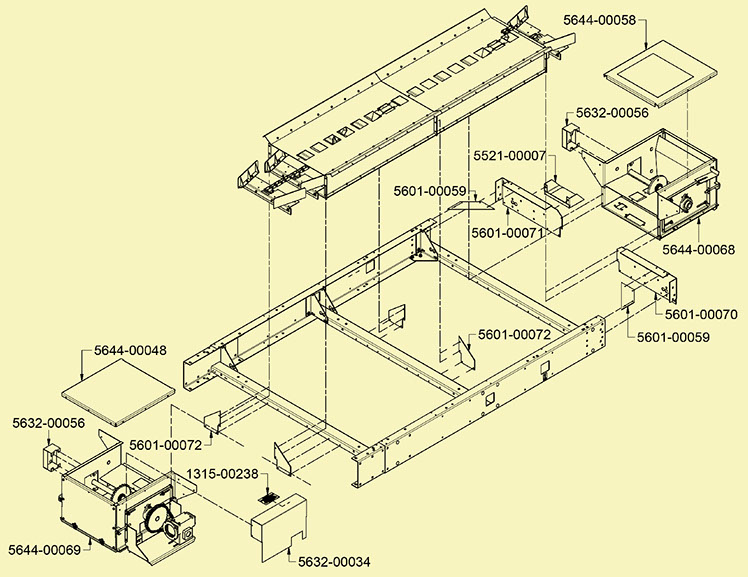 5644-00058

5632-00056

5521-00007

5601-00059

5601-00071

5644-00068

5601-00070

5601-00059

5601-00072

5644-00048

5632-00056

5601-00072

1315-00238

5644-00069

5632-00034