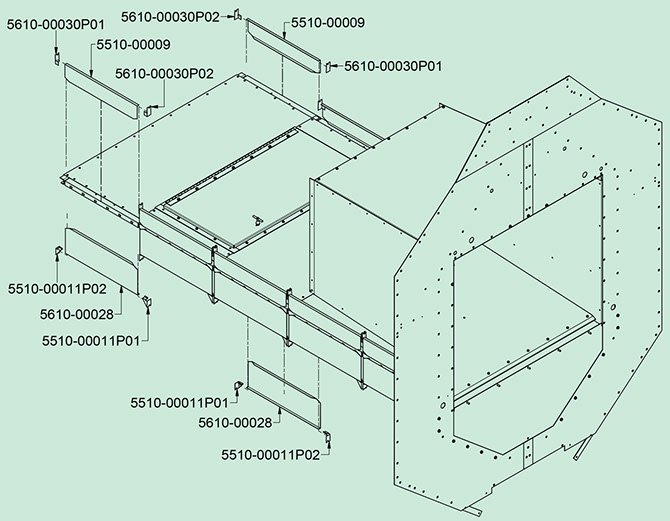 5610-00030P01
5510-00009
5610-00030P02
5610-00030P02
5510-00009
5610-00030P01
5510-00011P02
5610-00028
5510-00011P01
5510-00011P01
5610-00028
5510-00011P02