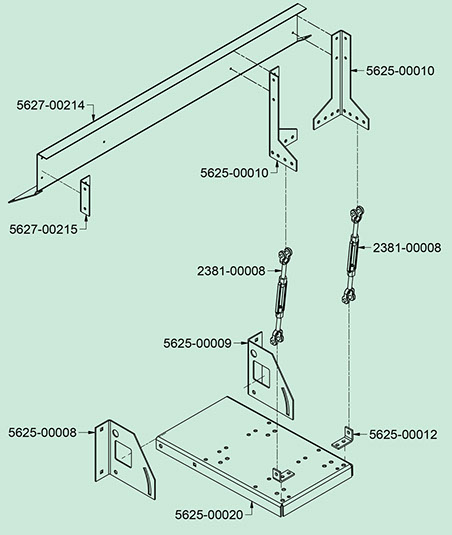 5625-00010

5627-00214

5625-00010

5627-00215

2381-00008

2381-00008

5625-00009

5625-00008

5625-00012

5625-00020