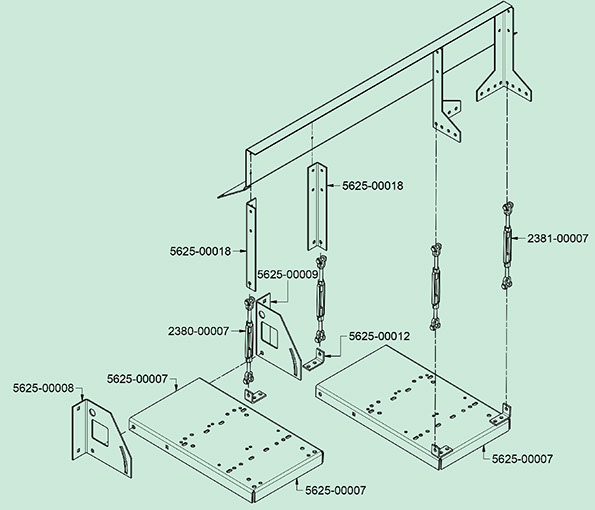 5625-00018

2381-00007

5625-00018

5625-00009

2380-00007

5625-00012

5625-00007

5625-00008

5625-00007

5625-00007