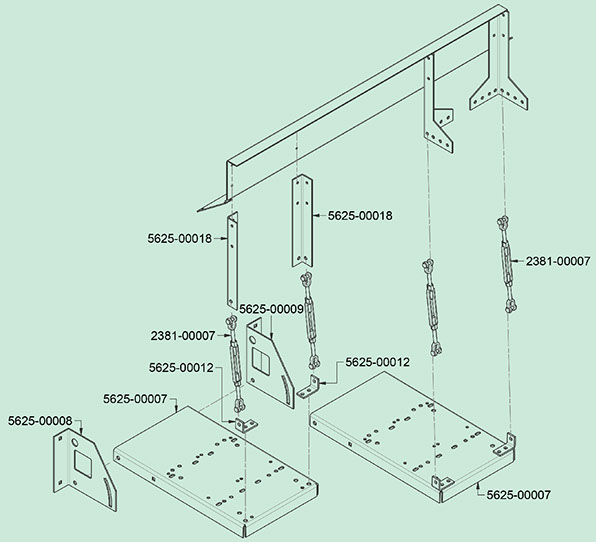 5625-00018
5625-00018
2381-00007
5625-00009
2381-00007
5625-00012
5625-00012
5625-00007
5625-00008
5625-00007