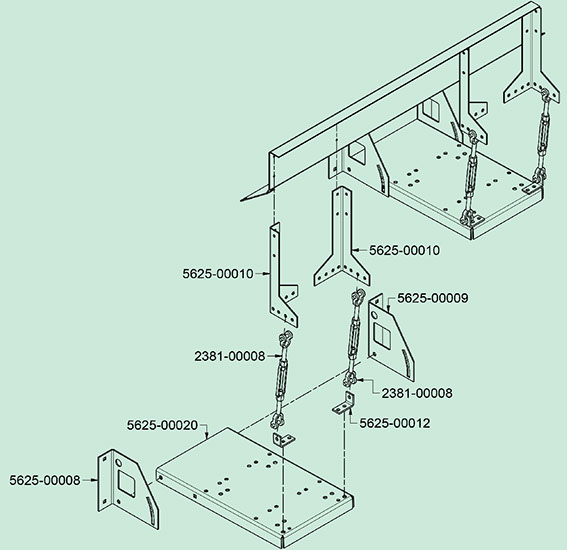 5625-00010

5625-00010

5625-00009

2381-00008

2381-00008

5625-00012

5625-00020

5625-00008