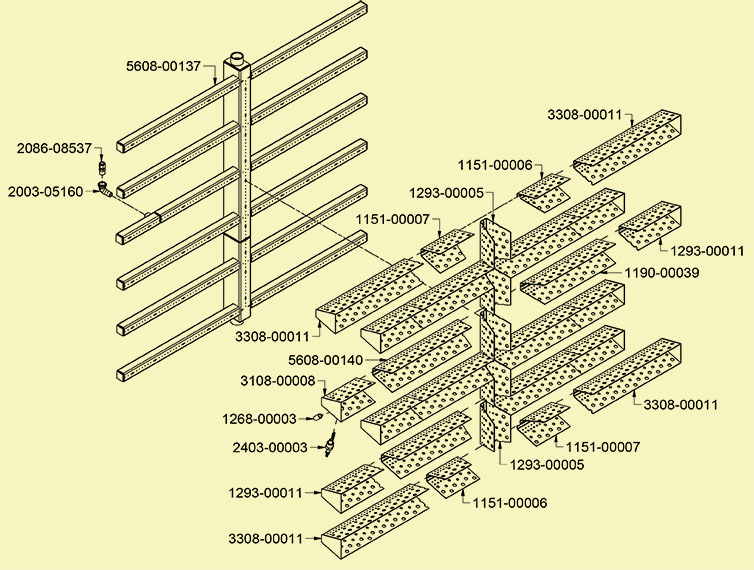 5608-00137
2086-08537
2003-05160
3308-00011
1151-00006
1293-00005
1151-00007
1293-00011
1190-00039
3308-00011
5608-00140
3108-00008
1268-00003
2403-00003
3308-00011
1151-00007
1293-00005
1293-00011
1151-00006
3308-00011