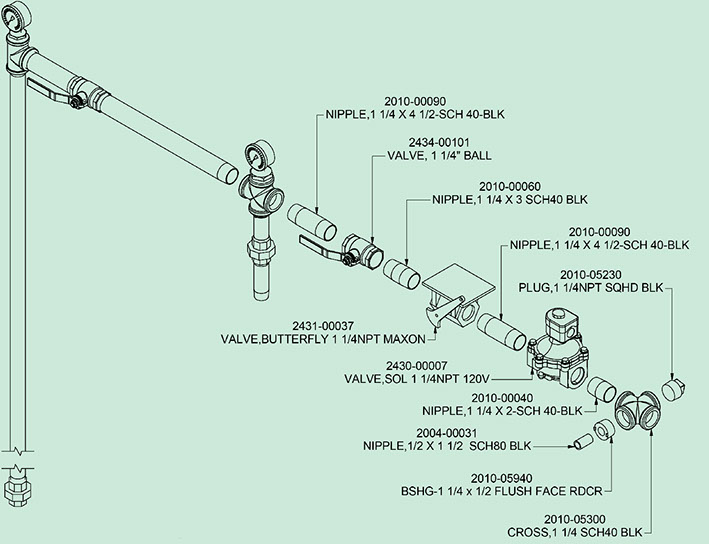 2010-00090
NIPPLE,1 1/4 X 4 1/2-SCH 40-BLK

2434-00101
VALVE, 1 1/4" BALL

2010-00060
NIPPLE,1 1/4 X 3 SCH40 BLK

2010-00090
NIPPLE,1 1/4 X 4 1/2-SCH 40-BLK

2010-05230
PLUG,1 1/4NPT SQHD BLK

2431-00037
VALVE,BUTTERFLY 1 1/4NPT MAXON

2430-00007
VALVE,SOL 1 1/4NPT 120V

2010-00040
NIPPLE,1 1/4 X 2-SCH 40-BLK

2004-00031
NIPPLE,1/2 X 1 1/2 SCH80 BLK

2010-05940
BSHG-1 1/4 x 1/2 FLUSH FACE RDCR

2010-05300
CROSS,1 1/4 SCH40 BLK