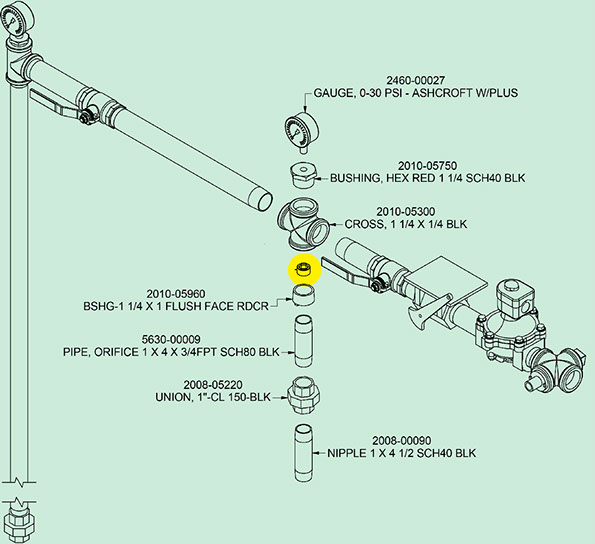 2460-00027
GAUGE, 0-30 PSI - ASHCROFT W/PLUS

2010-05750
BUSHING, HEX RED 1 1/4 SCH40 BLK

2010-05300
CROSS, 1 1/4 X 1/4 BLK

2010-05960
BSHG-1 1/4 X 1 FLUSH FACE RDCR

5630-00009
PIPE, ORIFICE 1 X 4 X 3/4FPT SCH80 BLK

2008-05220
UNION, 1"-CL 150-BLK

2008-00090
NIPPLE 1 X 4 1/2 SCH40 BLK