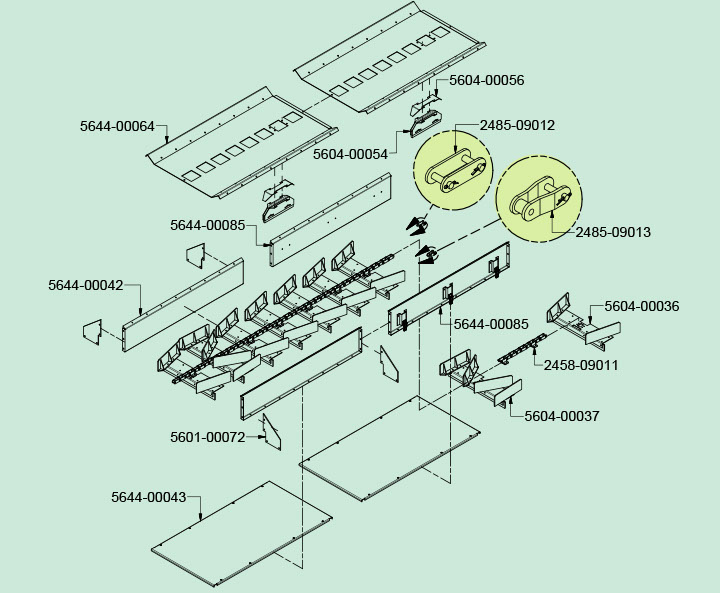 5604-00056
5644-00064
2485-09012
5604-00054
5644-00085
2485-09013
5644-00042
5604-00036
5644-00085
2458-09011
5604-00037
5601-00072
5644-00043