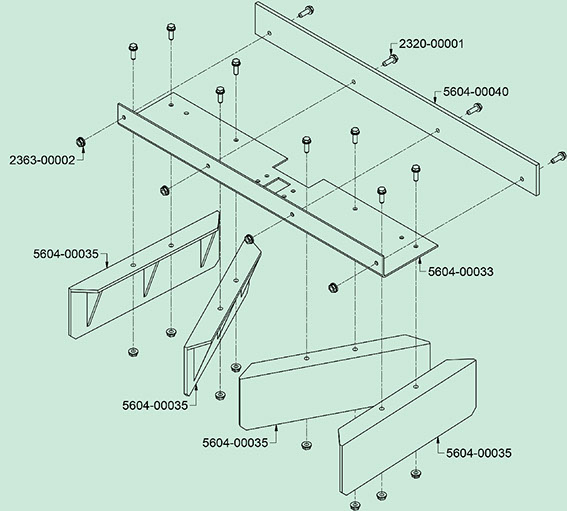 2320-00001

5604-00040

2363-00002

5604-00035

5604-00033

5604-00035

5604-00035

5604-00035