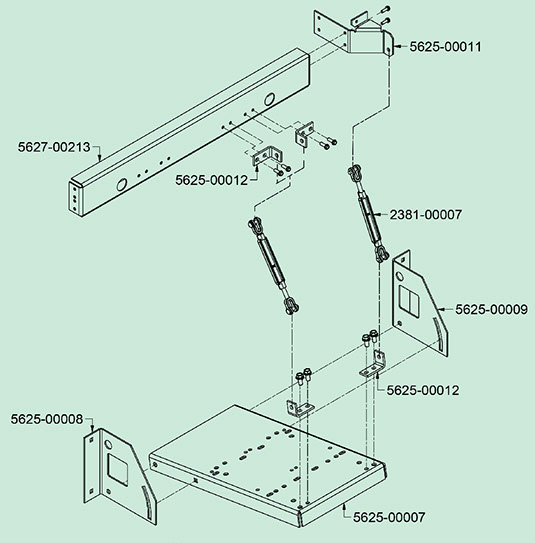 5625-00011

5627-00213

5625-00012

2381-00007

5625-00009

5625-00012

5625-00008

5625-00007