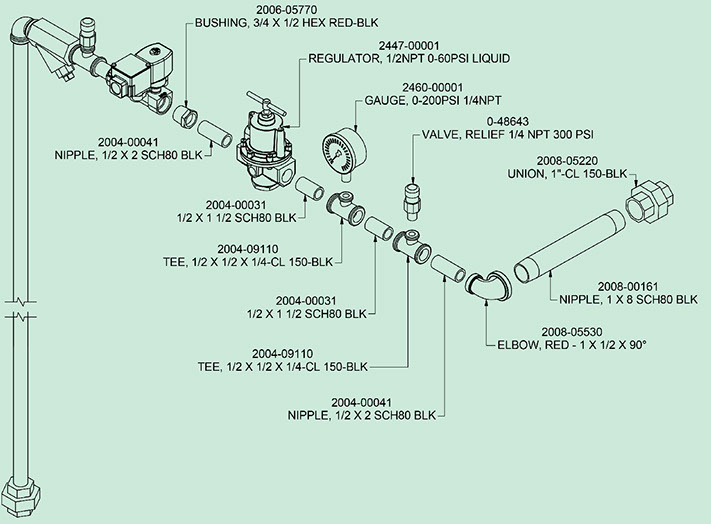 2006-05770
BUSHING, 3/4 X 1/2 HEX RED-BLK

2447-00001
REGULATOR, 1/2NPT 0-60PSI LIQUID

2460-00001
GAUGE, 0-200PSI 1/4NPT

0-48643
VALVE, RELIEF 1/4 NPT 300 PSI

2008-05220
UNION, 1"-CL 150-BLK

2004-00041
NIPPLE, 1/2 X 2 SCH80 BLK

2004-00031
1/2 X 1 1/2 SCH80 BLK

2004-09110
TEE, 1/2 X 1/2 X 1/4-CL 150-BLK

2004-00031
1/2 X 1 1/2 SCH80 BLK

2008-00161
NIPPLE, 1 X 8 SCH80 BLK

2008-05530
ELBOW, RED - 1 X 1/2 X 90°

2004-09110
TEE, 1/2 X 1/2 X 1/4-CL 150-BLK

2004-00041
NIPPLE, 1/2 X 2 SCH80 BLK