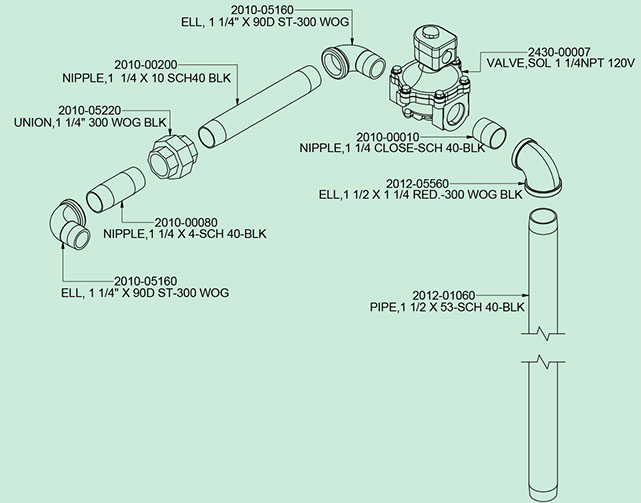 2010-05160
ELL, 1 1/4" X 90D ST-300 WOG

2430-00007
VALVE,SOL 1 1/4NPT 120V

2010-00200
NIPPLE,1 1/4 X 10 SCH40 BLK

2010-05220
UNION,1 1/4" 300 WOG BLK

2010-00010
NIPPLE,1 1/4 CLOSE-SCH 40-BLK

2012-05560
ELL,1 1/2 X 1 1/4 RED.-300 WOG BLK

2010-00080
NIPPLE,1 1/4 X 4-SCH 40-BLK

2010-05160
ELL, 1 1/4" X 90D ST-300 WOG

2012-01060
PIPE,1 1/2 X 53-SCH 40-BLK