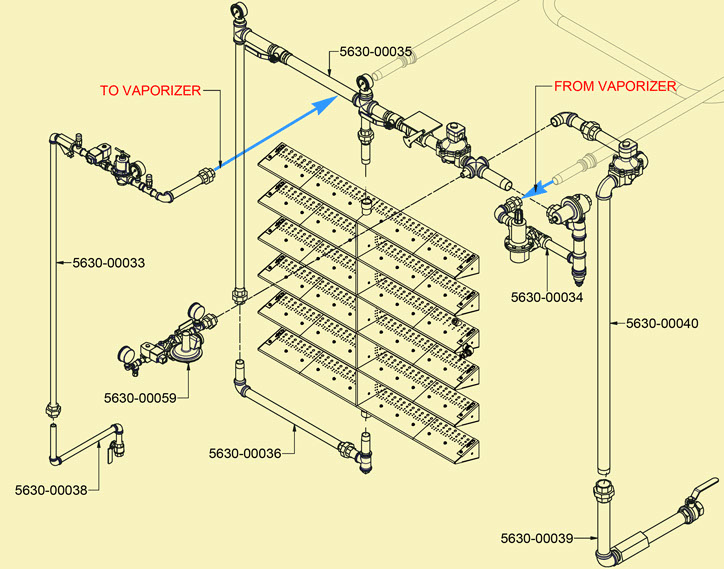 5630-00035

TO VAPORIZER

FROM VAPORIZER

5630-00033

5630-00034

5630-00040

5630-00059

5630-00036

5630-00038

5630-00039