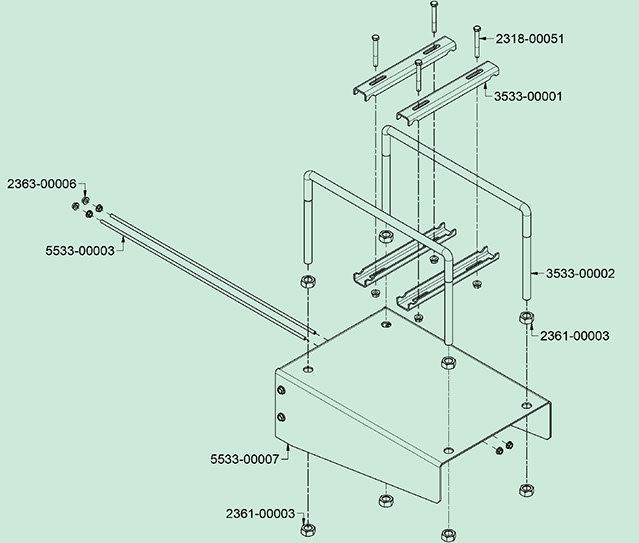 2318-00051

3533-00001

2363-00006

5533-00003

3533-00002

2361-00003

5533-00007

2361-00003