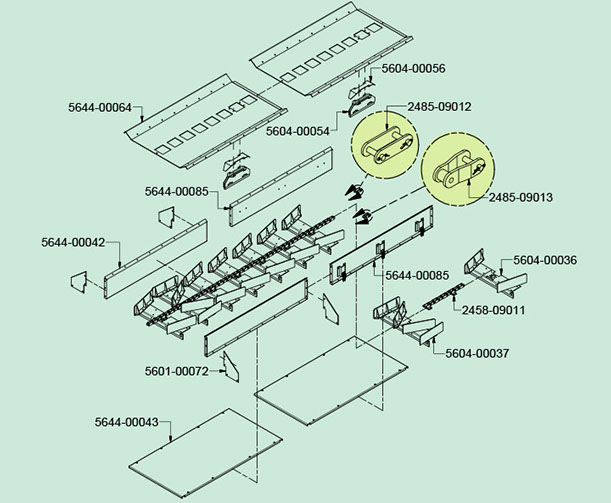 5604-00056

5644-00064

2485-09012

5604-00054

5644-00085

2485-09013

5644-00042

5604-00036

5644-00085

2458-09011

5604-00037

5601-00072

5644-00043