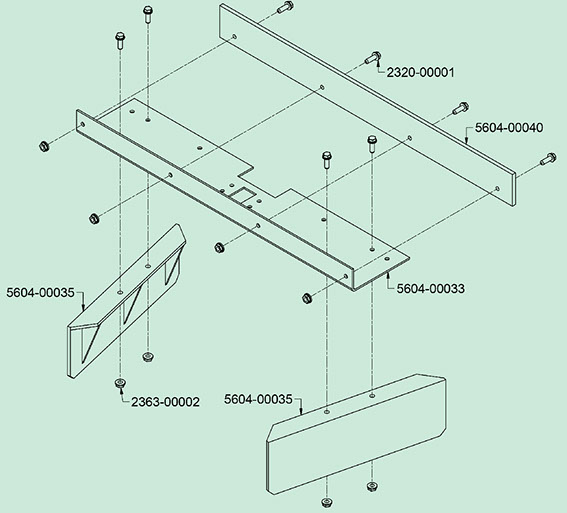 2320-00001
5604-00040
5604-00033
5604-00035
2363-00002
5604-00035