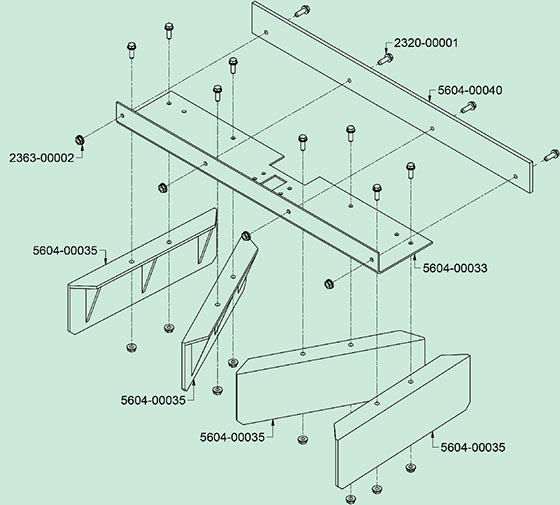 2320-00001

5604-00040

2363-00002

5604-00035

5604-00033

5604-00035

5604-00035

5604-00035