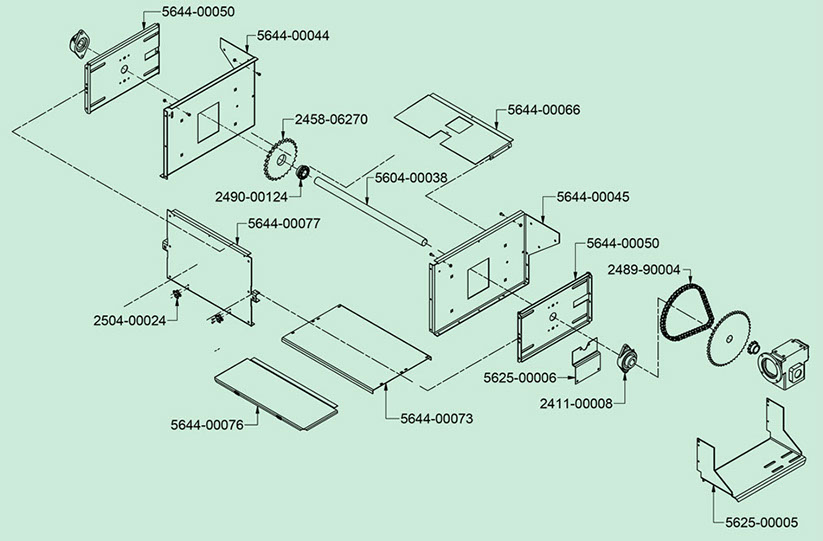 5644-00050
5644-00044
2458-06270
5644-00066
2490-00124
5604-00038
5644-00045
5644-00077
5644-00050
2489-90004
2504-00024
5625-00006
2411-00008
5644-00076
5644-00073
5625-00005