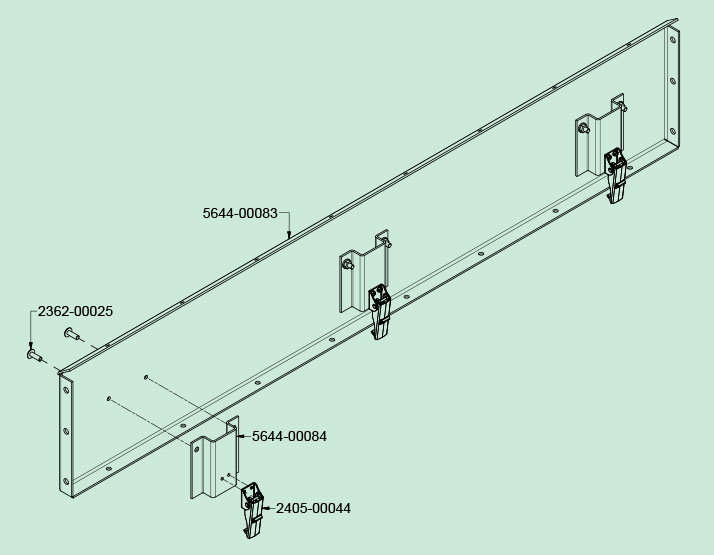 5644-00083

2362-00025

5644-00084

2405-00044