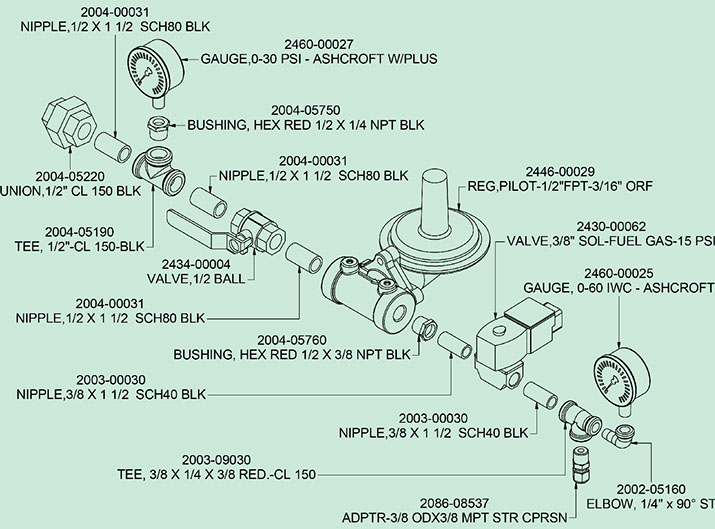 2004-00031
NIPPLE,1/2 X 1 1/2 SCH80 BLK

2460-00027
GAUGE,0-30 PSI - ASHCROFT W/PLUS

2004-05750
BUSHING, HEX RED 1/2 X 1/4 NPT BLK

2004-05220
UNION,1/2" CL 150 BLK

2004-00031
NIPPLE,1/2 X 1 1/2 SCH80 BLK

2446-00029
REG,PILOT-1/2"FPT-3/16" ORF

2004-05190
TEE, 1/2"-CL 150-BLK

2430-00062
VALVE,3/8" SOL-FUEL GAS-15 PSI

2434-00004
VALVE,1/2 BALL

2460-00025
GAUGE, 0-60 IWC - ASHCROFT

2004-00031
NIPPLE,1/2 X 1 1/2 SCH80 BLK

2004-05760
BUSHING, HEX RED 1/2 X 3/8 NPT BLK

2003-00030
NIPPLE,3/8 X 1 1/2 SCH40 BLK

2003-00030
NIPPLE,3/8 X 1 1/2 SCH40 BLK

2003-09030
TEE, 3/8 X 1/4 X 3/8 RED.-CL 150

2002-05160
ELBOW, 1/4" x 90° ST

2086-08537
ADPTR-3/8 ODX3/8 MPT STR CPRSN